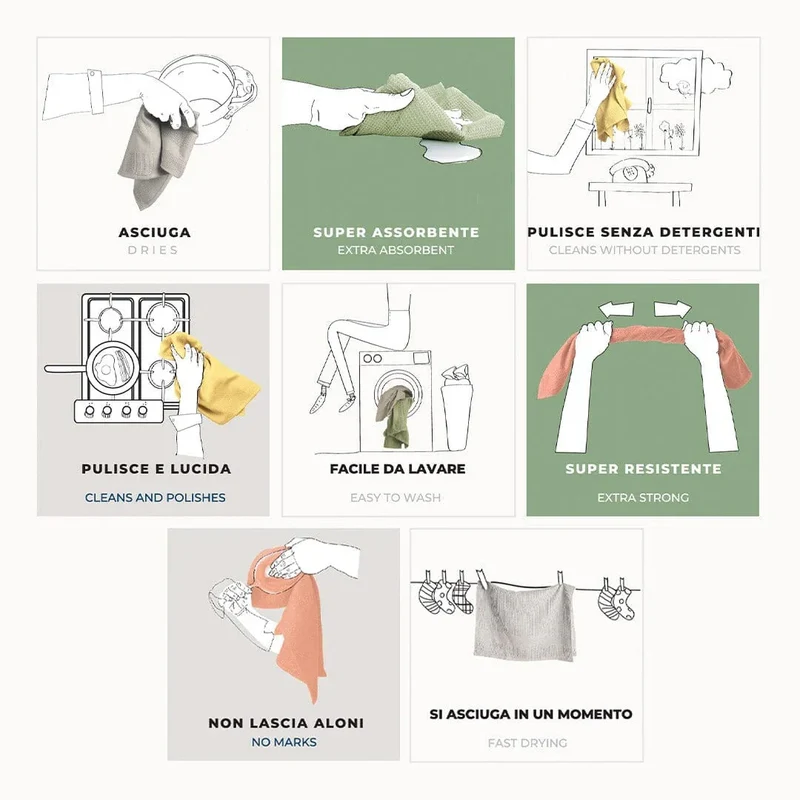 ASCIUGA
DRIES

SUPER ASSORBENTE
EXTRA ABSORBENT

PULISCE SENZA DETERGENTI
CLEANS WITHOUT DETERGENTS

PULISCE E LUCIDA
CLEANS AND POLISHES

FACILE DA LAVARE
EASY TO WASH

SUPER RESISTENTE
EXTRA STRONG

NON LASCIA ALONI
NO MARKS

SI ASCIUGA IN UN MOMENTO
FAST DRYING